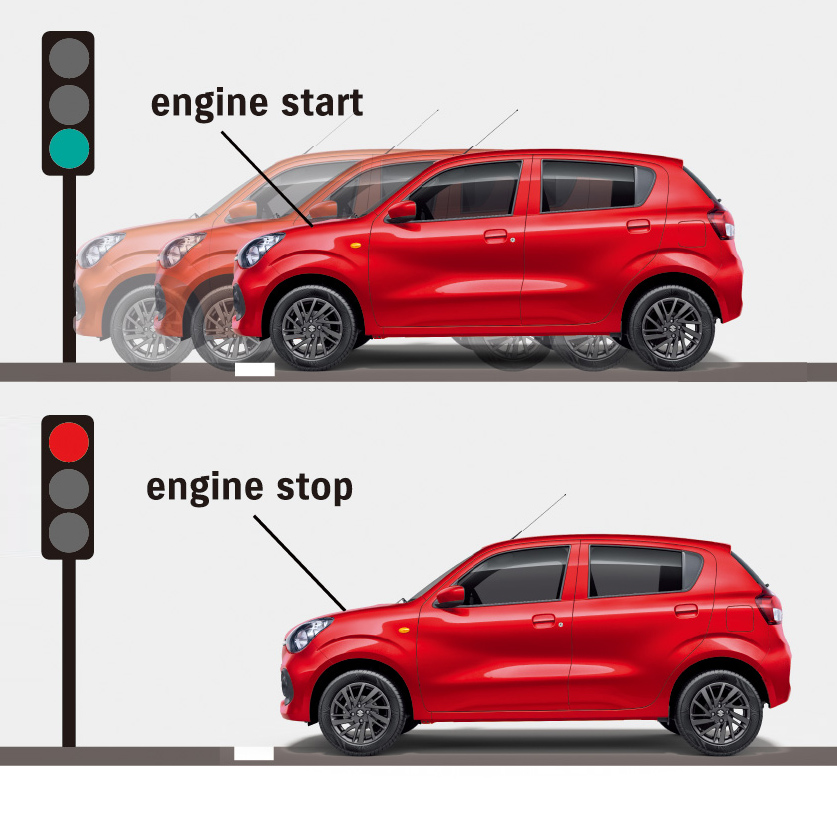 engine start

engine stop